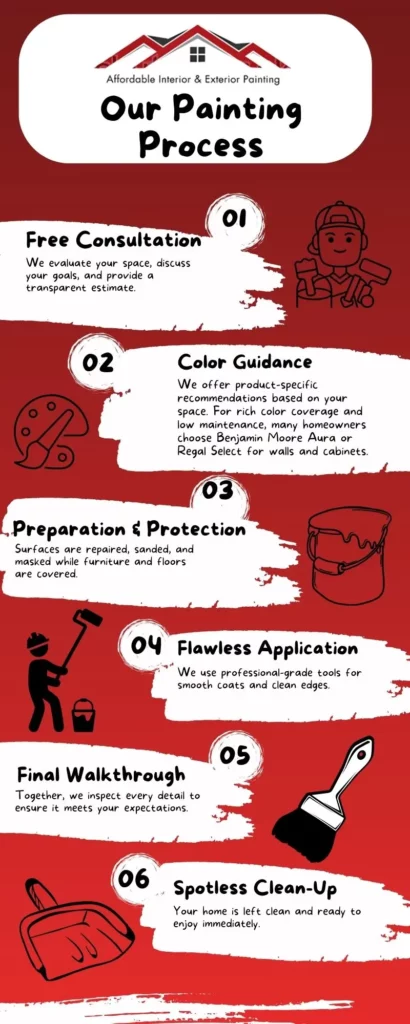 Affordable Interior & Exterior Painting

Our Painting Process

01

Free Consultation

We evaluate your space, discuss your goals, and provide a transparent estimate.

02

Color Guidance

We offer product-specific recommendations based on your space. For rich color coverage and low maintenance, many homeowners choose Benjamin Moore Aura or Regal Select for walls and cabinets.

03

Preparation & Protection

Surfaces are repaired, sanded, and masked while furniture and floors are covered.

04

Flawless Application

We use professional-grade tools for smooth coats and clean edges.

05

Final Walkthrough

Together, we inspect every detail to ensure it meets your expectations.

06

Spotless Clean-Up

Your home is left clean and ready to enjoy immediately.